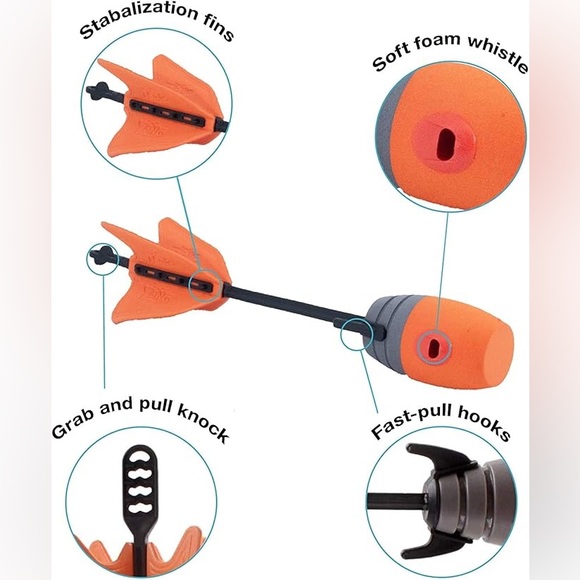 Stabalization fins

Soft foam whistle

Grab and pull knock

Fast-pull hooks